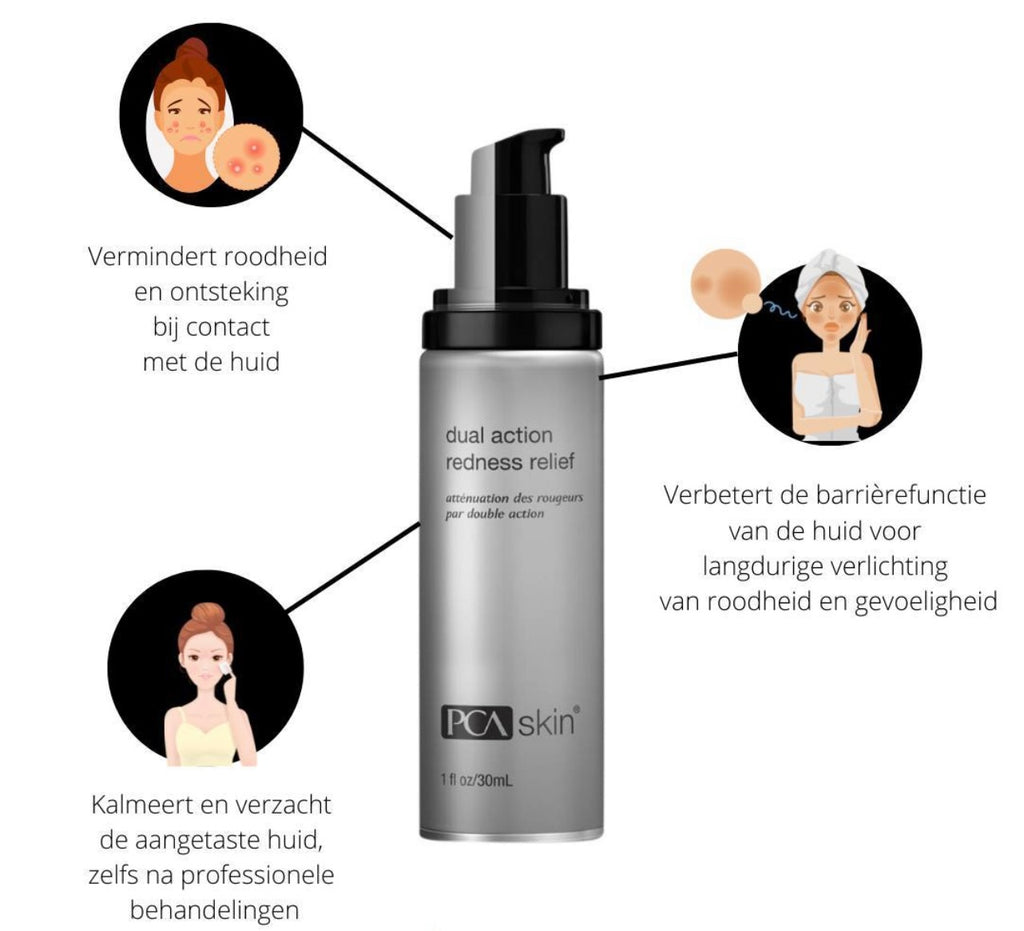 Vermindert roodheid en ontsteking bij contact met de huid

dual action redness relief

atténuation des rougeurs par double action

PCA skin®

1 fl oz/30mL

Verbetert de barrièrefunctie van de huid voor langdurige verlichting van roodheid en gevoeligheid

Kalmeert en verzacht de aangetaste huid, zelfs na professionele behandelingen